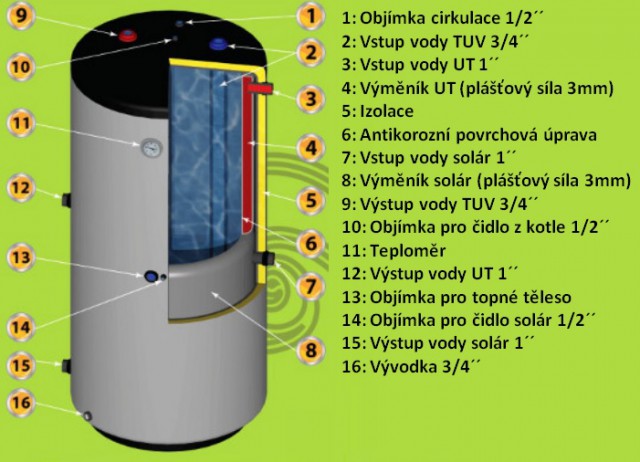 9
1
10
2
3
11
4
12
5
6
13
7
14
8
15
16

1: Objímka cirkulace 1/2´´
2: Vstup vody TUV 3/4´´
3: Vstup vody UT 1´´
4: Výměník UT (plášťový síla 3mm)
5: Izolace
6: Antikorozní povrchová úprava
7: Vstup vody solár 1´´
8: Výměník solár (plášťový síla 3mm)
9: Výstup vody TUV 3/4´´
10: Objímka pro čidlo z kotle 1/2´´
11: Teploměr
12: Výstup vody UT 1´´
13: Objímka pro topné těleso
14: Objímka pro čidlo solár 1/2´´
15: Výstup vody solár 1´´
16: Vývodka 3/4´´