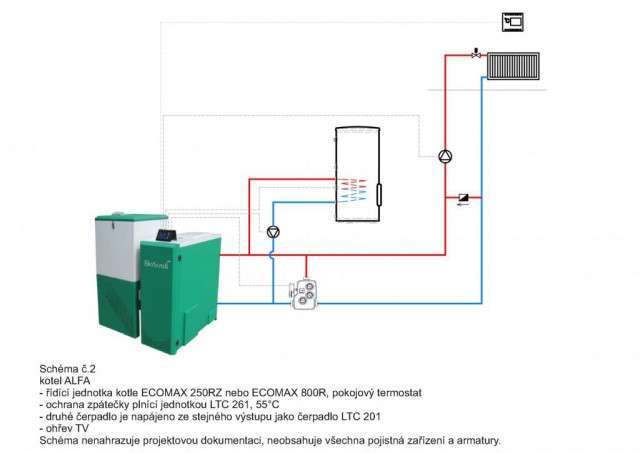 EkoScroll

Schéma č.2
kotel ALFA
- řídící jednotka kotle ECOMAX 250RZ nebo ECOMAX 800R, pokojový termostat
- ochrana zpátečky plnící jednotkou LTC 261, 55°C
- druhé čerpadlo je napájeno ze stejného výstupu jako čerpadlo LTC 201
- ohřev TV
Schéma nenahrazuje projektovou dokumentaci, neobsahuje všechna pojistná zařízení a armatury.