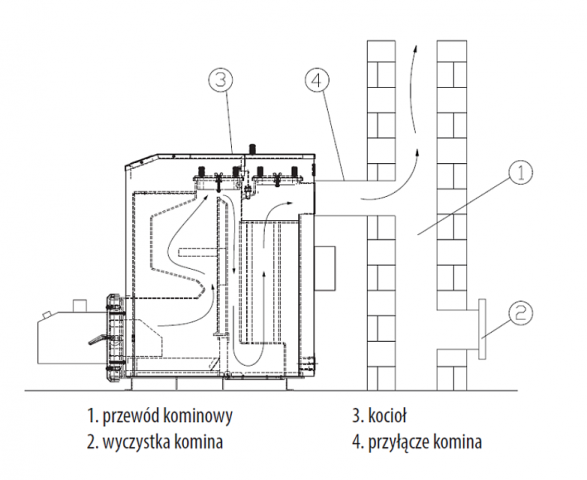 3
4
1
2

1. przewód kominowy
2. wyczystka komina

3. kocioł
4. przyłącze komina